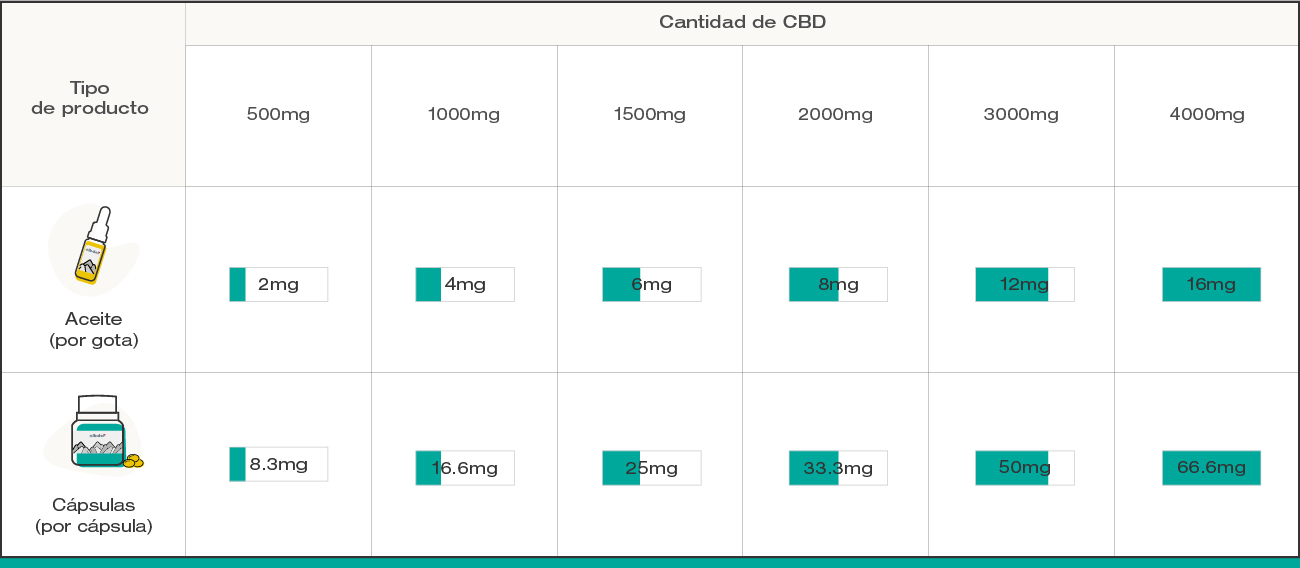 | Tipo de producto | Cantidad de CBD | | | | | |
|---|---|---|---|---|---|---|
| | 500mg | 1000mg | 1500mg | 2000mg | 3000mg | 4000mg |
| Aceite (por gota) | 2mg | 4mg | 6mg | 8mg | 12mg | 16mg |
| Cápsulas (por cápsula) | 8.3mg | 16.6mg | 25mg | 33.3mg | 50mg | 66.6mg |